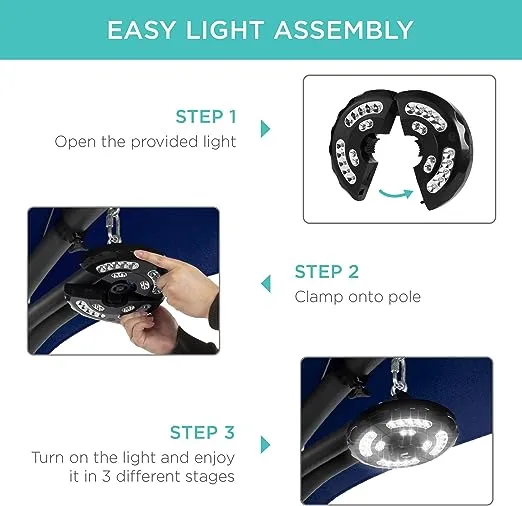 EASY LIGHT ASSEMBLY

STEP 1
Open the provided light

STEP 2
Clamp onto pole

STEP 3
Turn on the light and enjoy it in 3 different stages