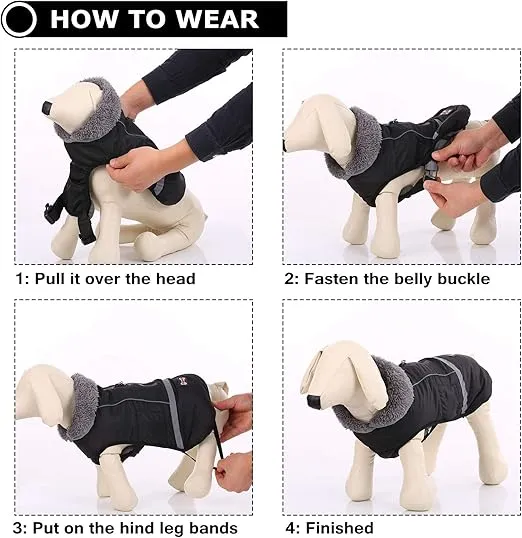 HOW TO WEAR

1: Pull it over the head

2: Fasten the belly buckle

3: Put on the hind leg bands

4: Finished