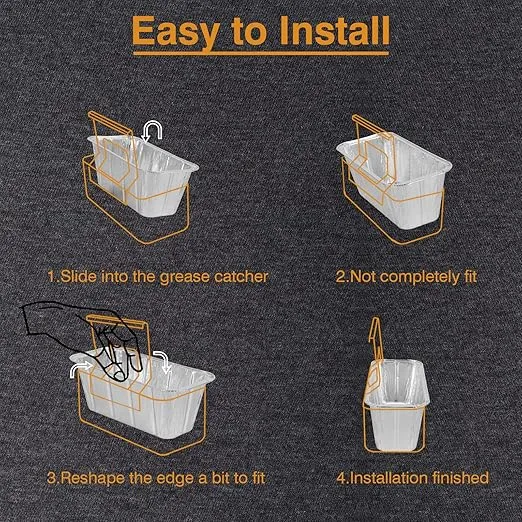 Easy to Install

1.Slide into the grease catcher

2.Not completely fit

3.Reshape the edge a bit to fit

4.Installation finished