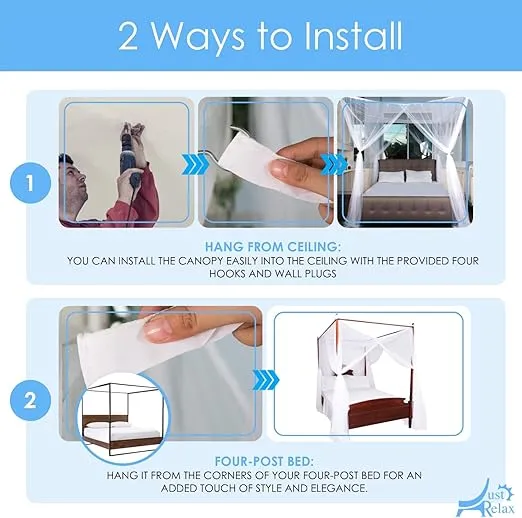 2 Ways to Install

1

HANG FROM CEILING:
YOU CAN INSTALL THE CANOPY EASILY INTO THE CEILING WITH THE PROVIDED FOUR HOOKS AND WALL PLUGS

2

FOUR-POST BED:
HANG IT FROM THE CORNERS OF YOUR FOUR-POST BED FOR AN ADDED TOUCH OF STYLE AND ELEGANCE.

Just Relax