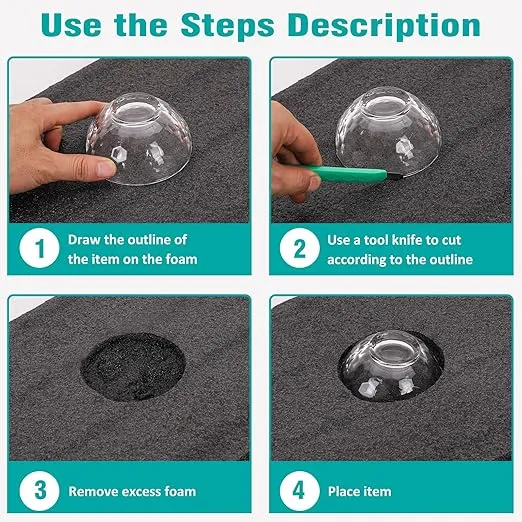 Use the Steps Description

1 Draw the outline of the item on the foam

2 Use a tool knife to cut according to the outline

3 Remove excess foam

4 Place item