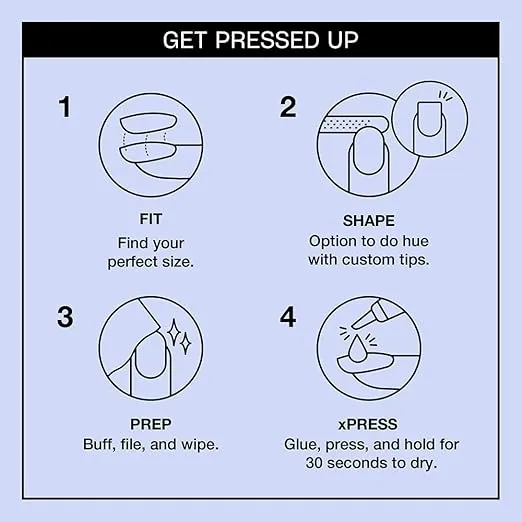 GET PRESSED UP

1

FIT
Find your perfect size.

2

SHAPE
Option to do hue with custom tips.

3

PREP
Buff, file, and wipe.

4

xPRESS
Glue, press, and hold for 30 seconds to dry.