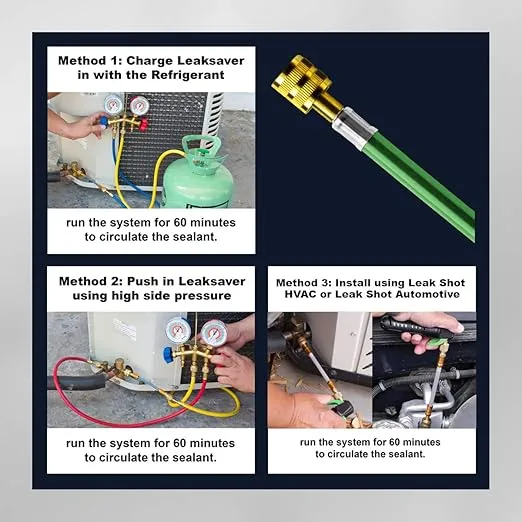 Method 1: Charge Leaksaver in with the Refrigerant

run the system for 60 minutes to circulate the sealant.

Method 2: Push in Leaksaver using high side pressure

run the system for 60 minutes to circulate the sealant.

Method 3: Install using Leak Shot HVAC or Leak Shot Automotive

run the system for 60 minutes to circulate the sealant.