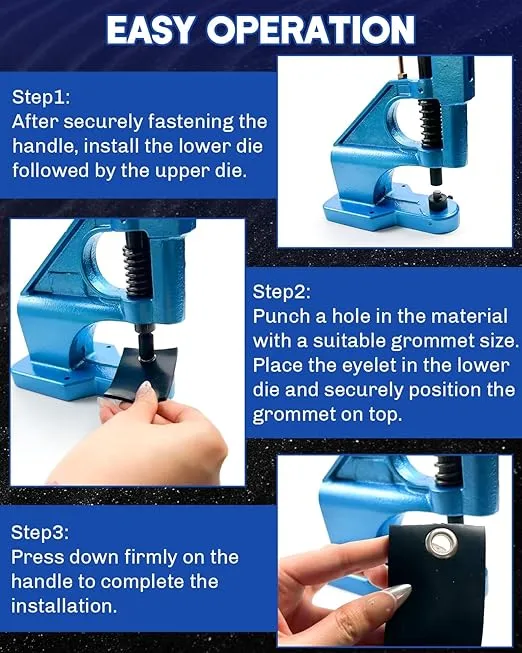 EASY OPERATION

Step1:
After securely fastening the handle, install the lower die followed by the upper die.

Step2:
Punch a hole in the material with a suitable grommet size. Place the eyelet in the lower die and securely position the grommet on top.

Step3:
Press down firmly on the handle to complete the installation.