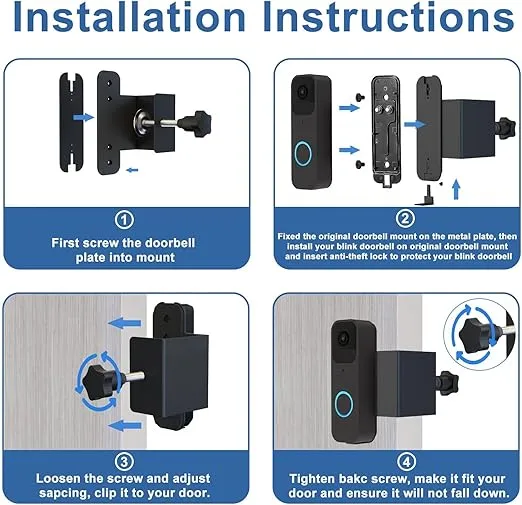 Installation Instructions

①
First screw the doorbell plate into mount

②
Fixed the original doorbell mount on the metal plate, then install your blink doorbell on original doorbell mount and insert anti-theft lock to protect your blink doorbell

③
Loosen the screw and adjust sapcing, clip it to your door.

④
Tighten bakc screw, make it fit your door and ensure it will not fall down.