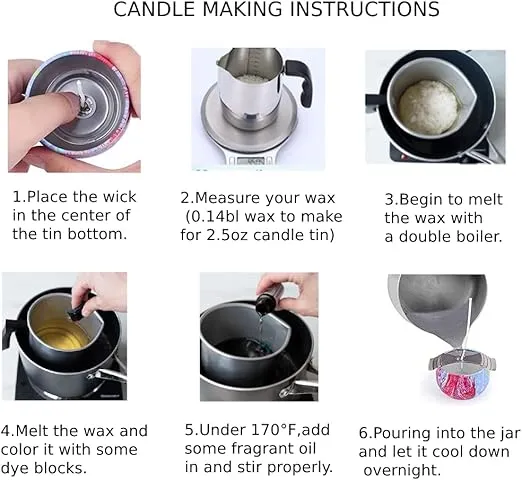 CANDLE MAKING INSTRUCTIONS

1.Place the wick in the center of the tin bottom.

2.Measure your wax (0.14bl wax to make for 2.5oz candle tin)

3.Begin to melt the wax with a double boiler.

4.Melt the wax and color it with some dye blocks.

5.Under 170°F,add some fragrant oil in and stir properly.

6.Pouring into the jar and let it cool down overnight.