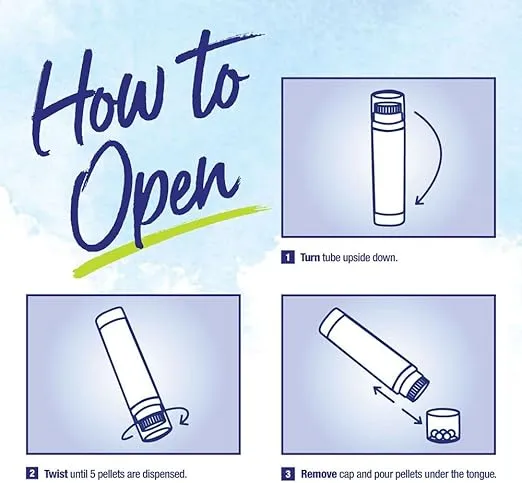 How to Open

1 Turn tube upside down.

2 Twist until 5 pellets are dispensed.

3 Remove cap and pour pellets under the tongue.