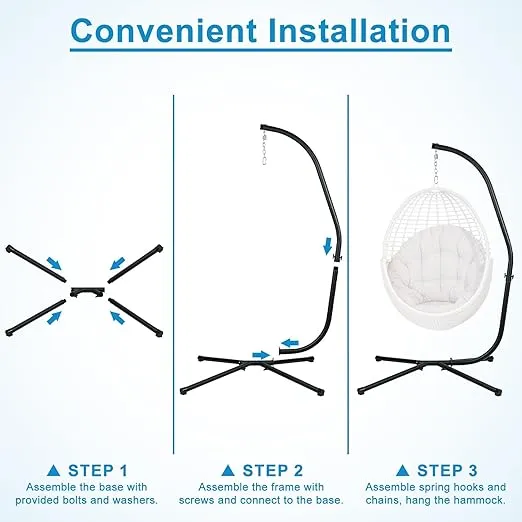 Convenient Installation

▲ STEP 1
Assemble the base with provided bolts and washers.

▲ STEP 2
Assemble the frame with screws and connect to the base.

▲ STEP 3
Assemble spring hooks and chains, hang the hammock.