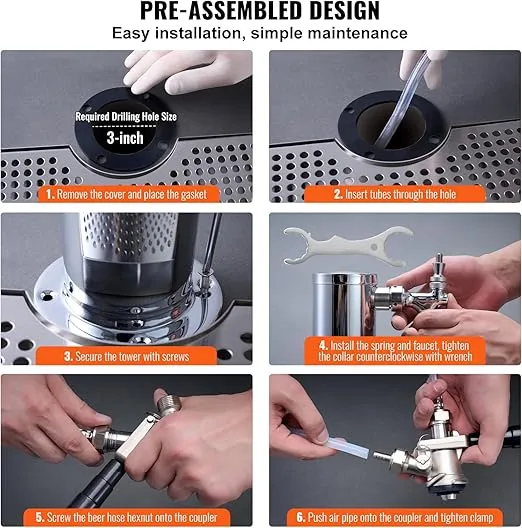 PRE-ASSEMBLED DESIGN

Easy installation, simple maintenance

Required Drilling Hole Size
3-inch

1. Remove the cover and place the gasket

2. Insert tubes through the hole

3. Secure the tower with screws

4. Install the spring and faucet, tighten the collar counterclockwise with wrench

5. Screw the beer hose hexnut onto the coupler

6. Push air pipe onto the coupler and tighten clamp