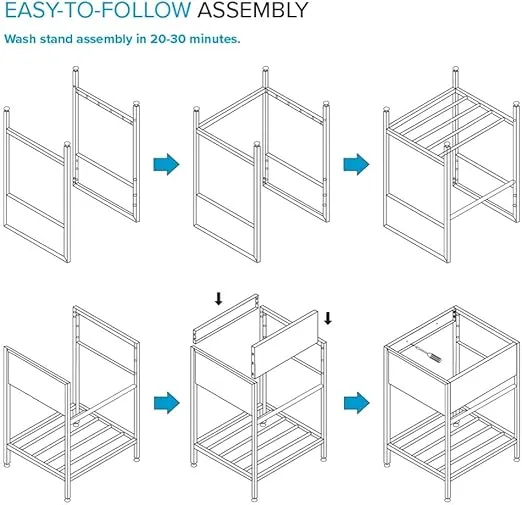 EASY-TO-FOLLOW ASSEMBLY

Wash stand assembly in 20-30 minutes.