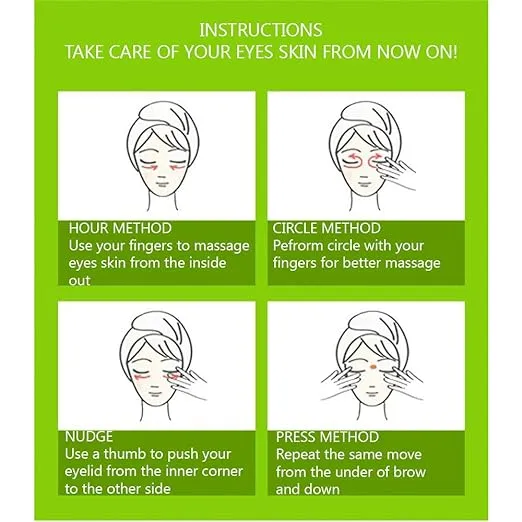 INSTRUCTIONS
TAKE CARE OF YOUR EYES SKIN FROM NOW ON!

HOUR METHOD
Use your fingers to massage eyes skin from the inside out

CIRCLE METHOD
Pefrorm circle with your fingers for better massage

NUDGE
Use a thumb to push your eyelid from the inner corner to the other side

PRESS METHOD
Repeat the same move from the under of brow and down