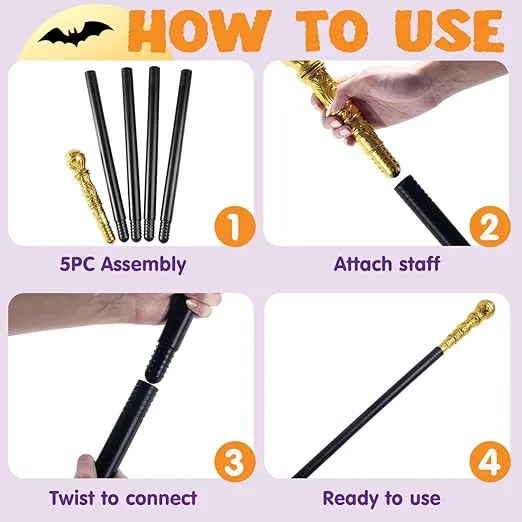 HOW TO USE

1
5PC Assembly

2
Attach staff

3
Twist to connect

4
Ready to use