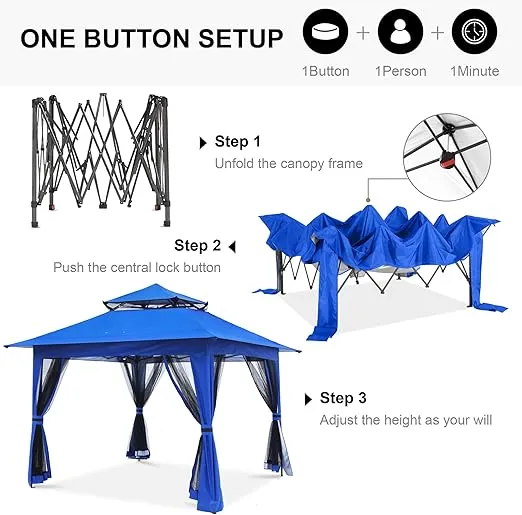 ONE BUTTON SETUP

+ +

1Button 1Person 1Minute

Step 1
Unfold the canopy frame

Step 2
Push the central lock button

Step 3
Adjust the height as your will