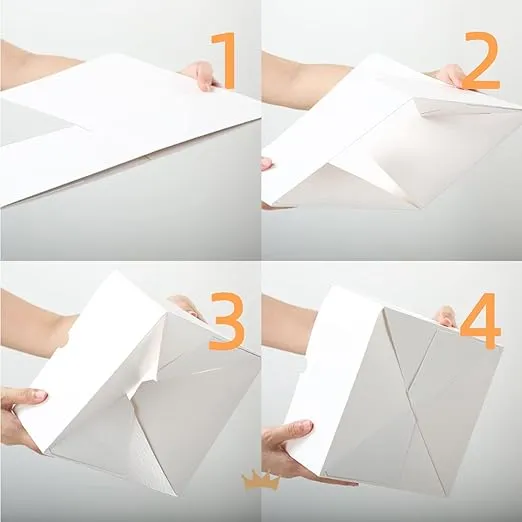 1

2

3

4